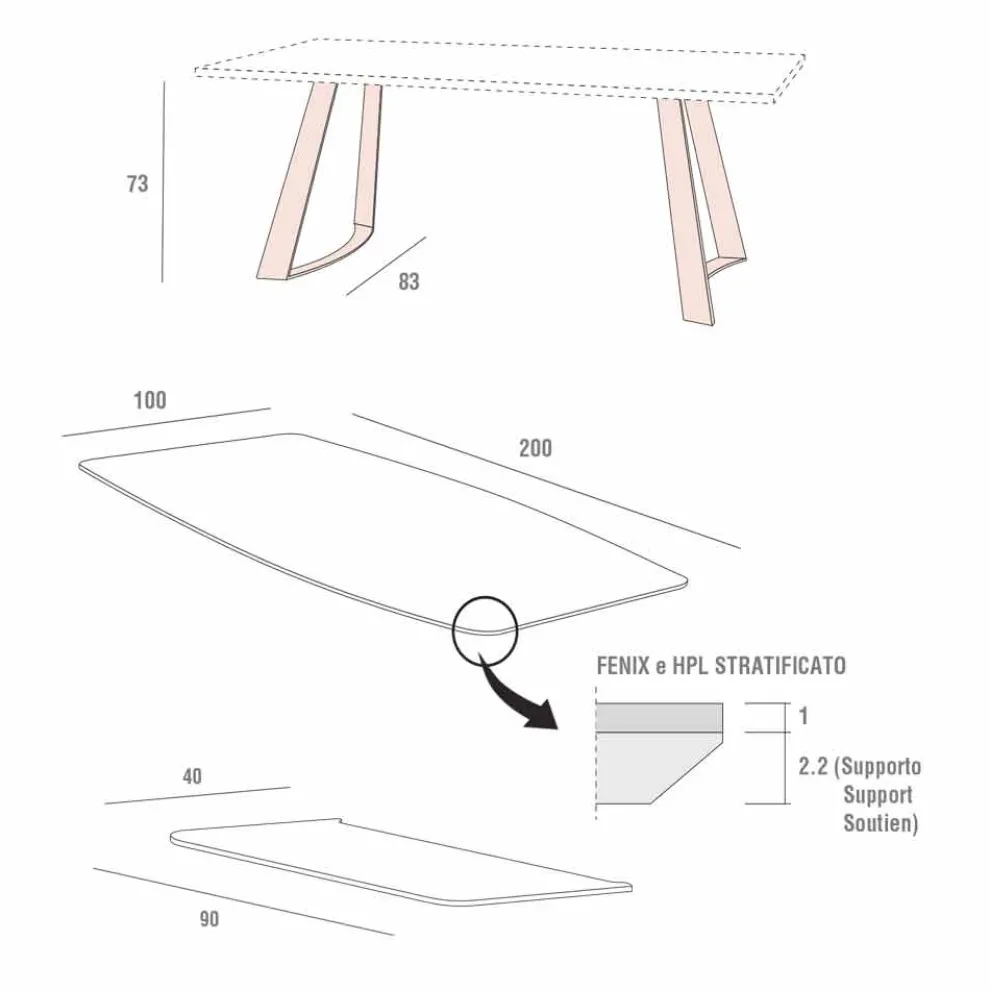 73

83

100

200

FENIX e HPL STRATIFICATO

1

2.2 (Supporto Support Soutien)

40

90