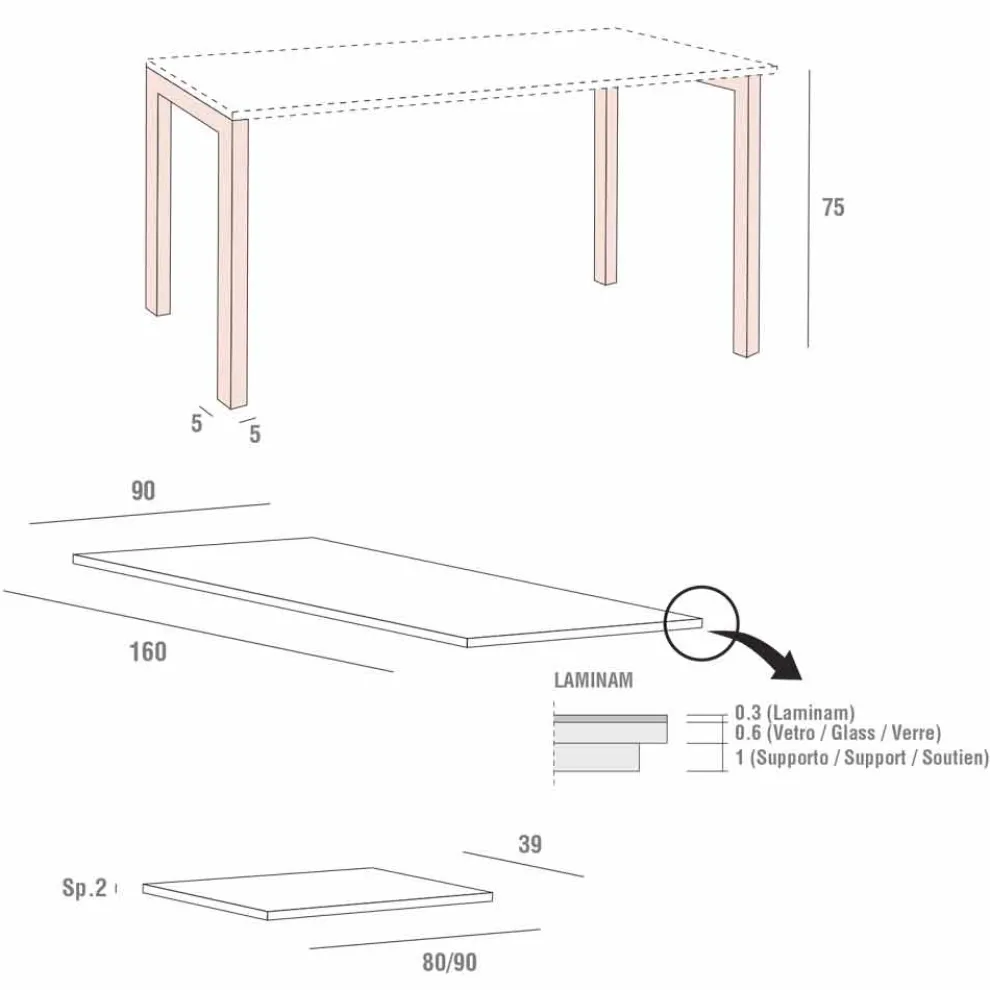 75

5

5

90

160

LAMINAM

0.3 (Laminam)
0.6 (Vetro / Glass / Verre)
1 (Supporto / Support / Soutien)

39

Sp.2

80/90