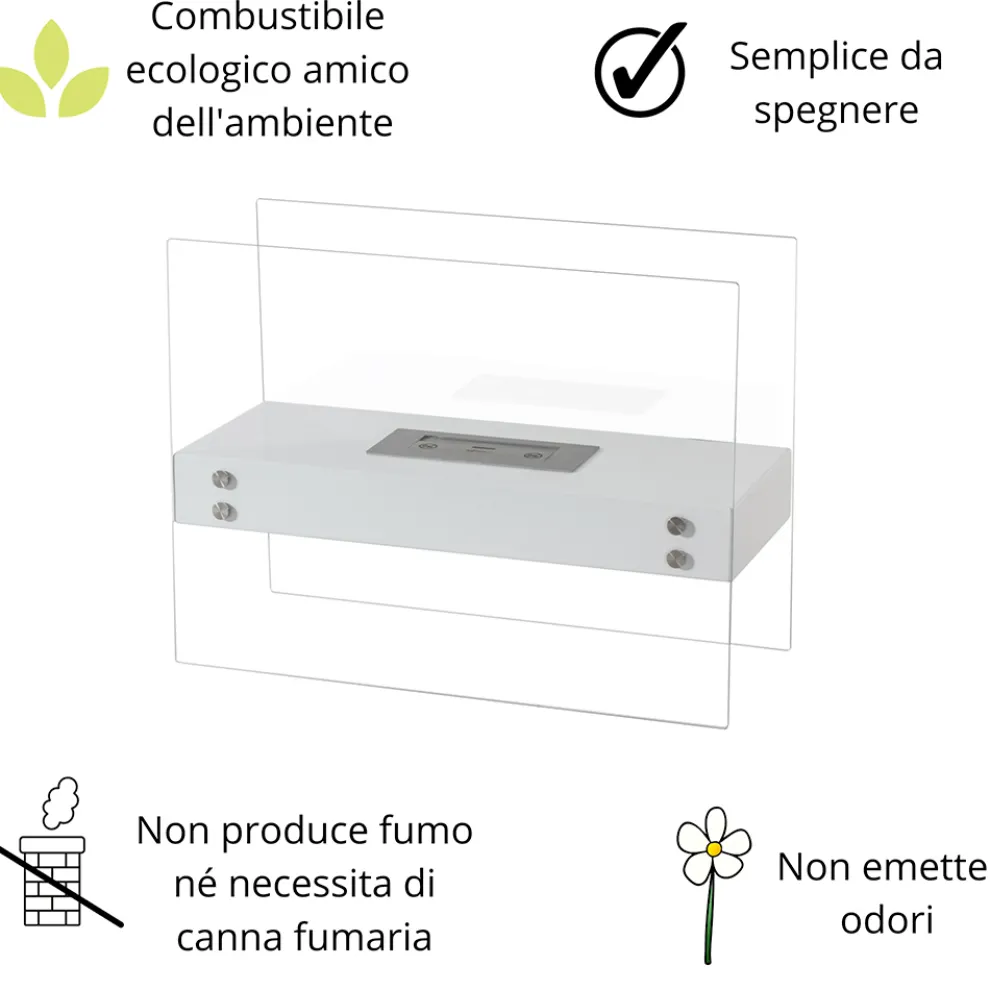 Combustibile ecologico amico dell'ambiente

Semplice da spegnere

Non produce fumo né necessita di canna fumaria

Non emette odori