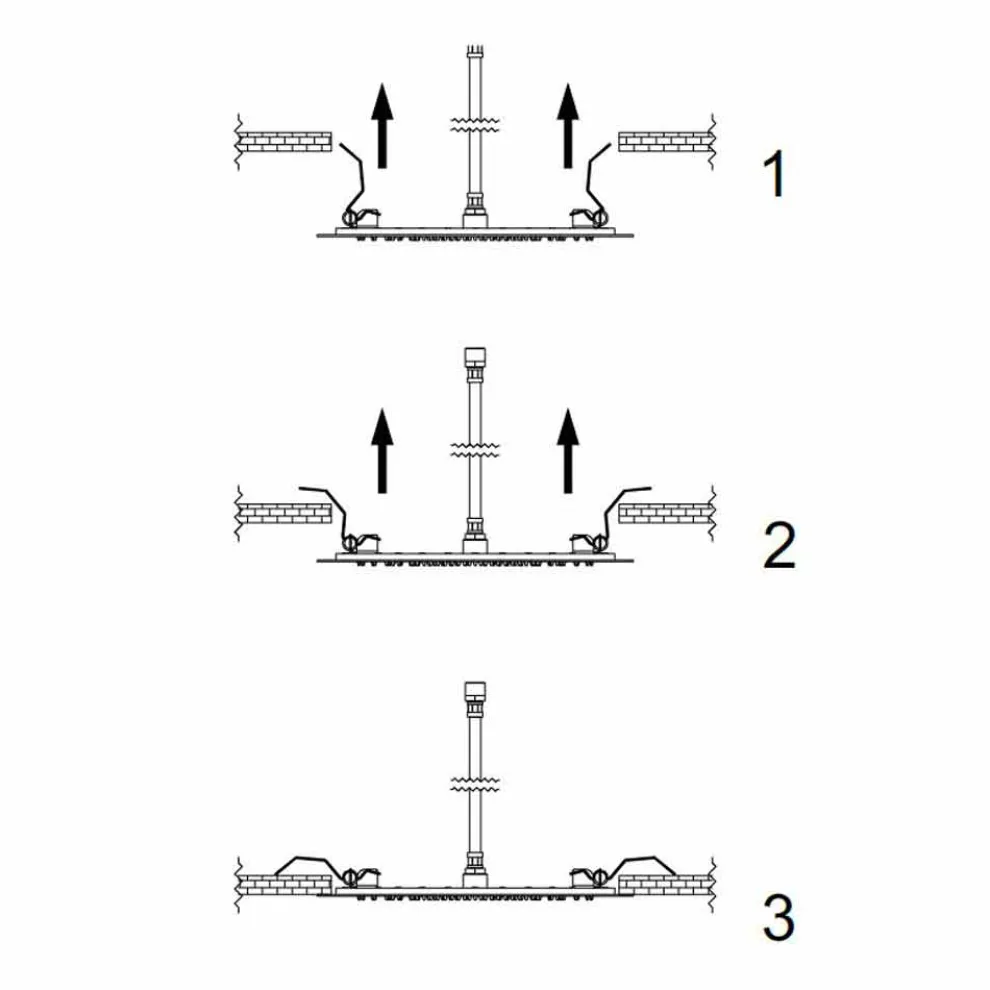 1

2

3