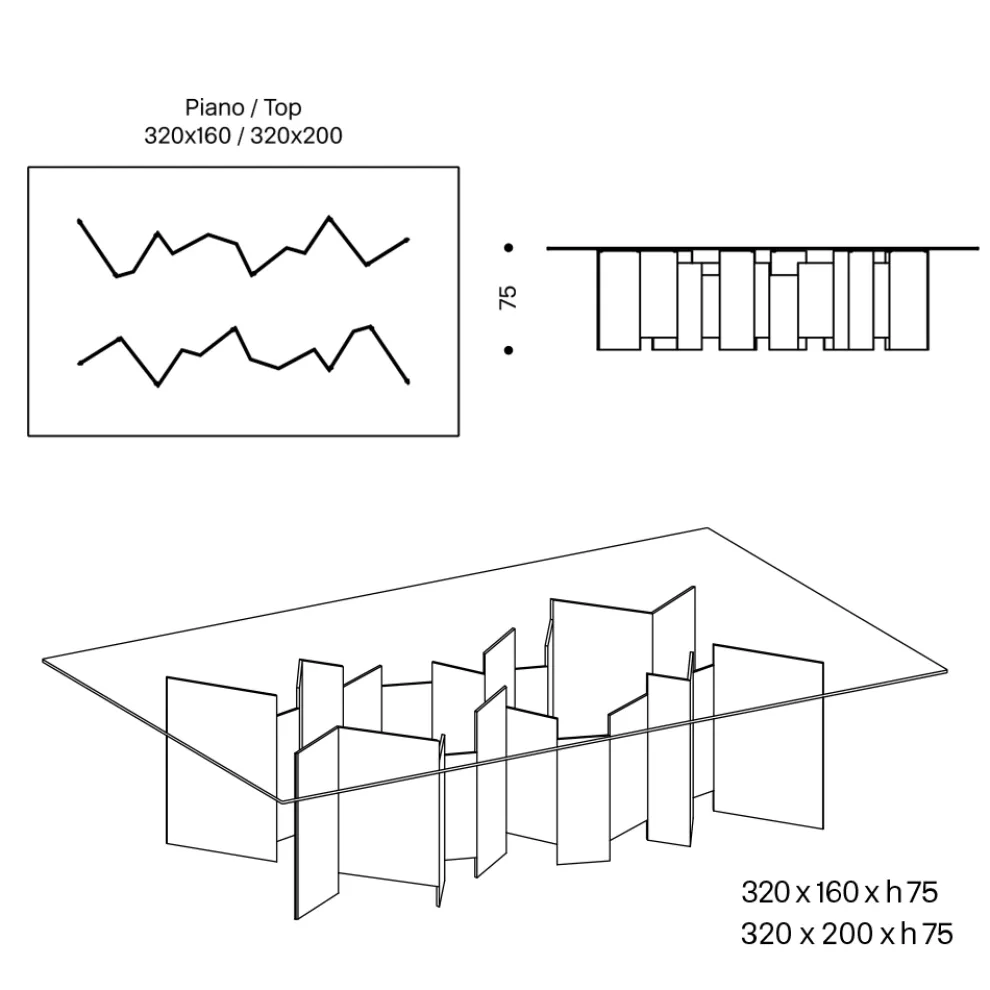 Piano / Top
320x160 / 320x200

75

320 x 160 x h 75
320 x 200 x h 75