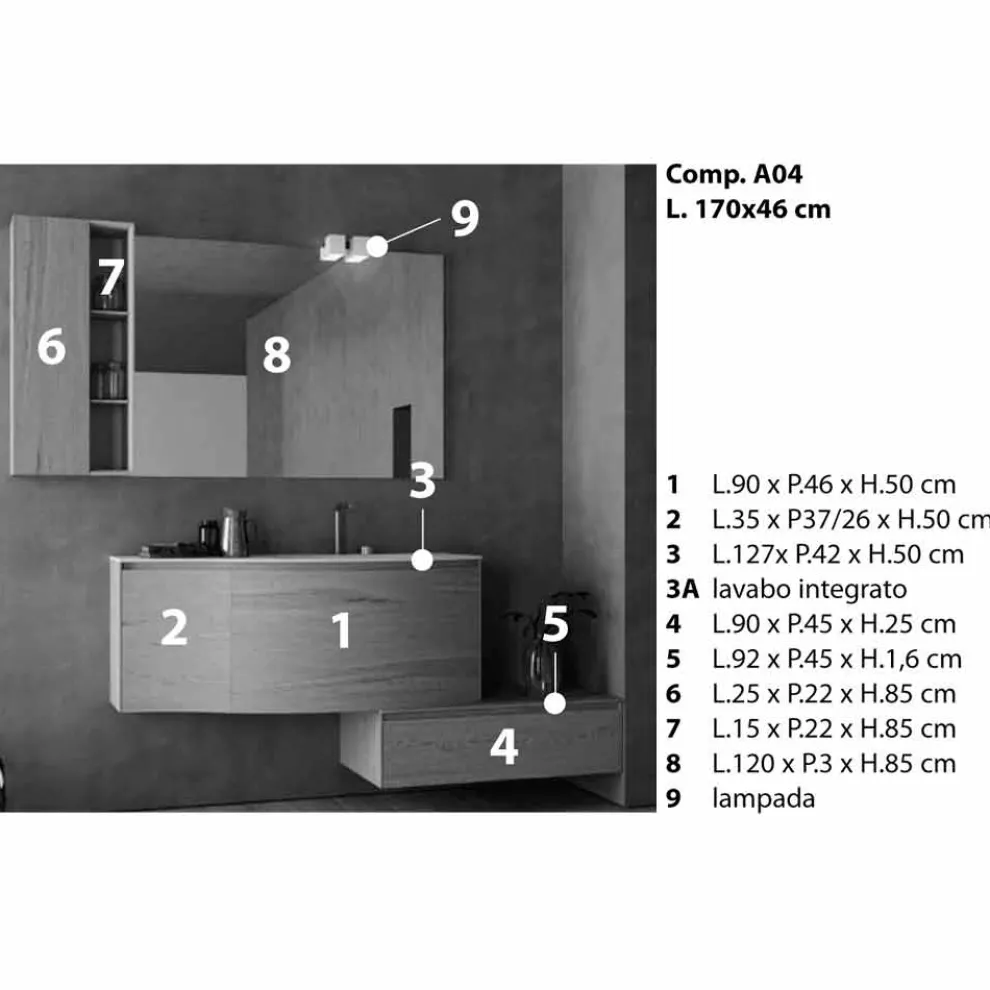 9
7
6
8
3
2
1
5
4

Comp. A04
L. 170x46 cm

1 L.90 x P.46 x H.50 cm
2 L.35 x P37/26 x H.50 cm
3 L.127x P.42 x H.50 cm
3A lavabo integrato
4 L.90 x P.45 x H.25 cm
5 L.92 x P.45 x H.1,6 cm
6 L.25 x P.22 x H.85 cm
7 L.15 x P.22 x H.85 cm
8 L.120 x P.3 x H.85 cm
9 lampada