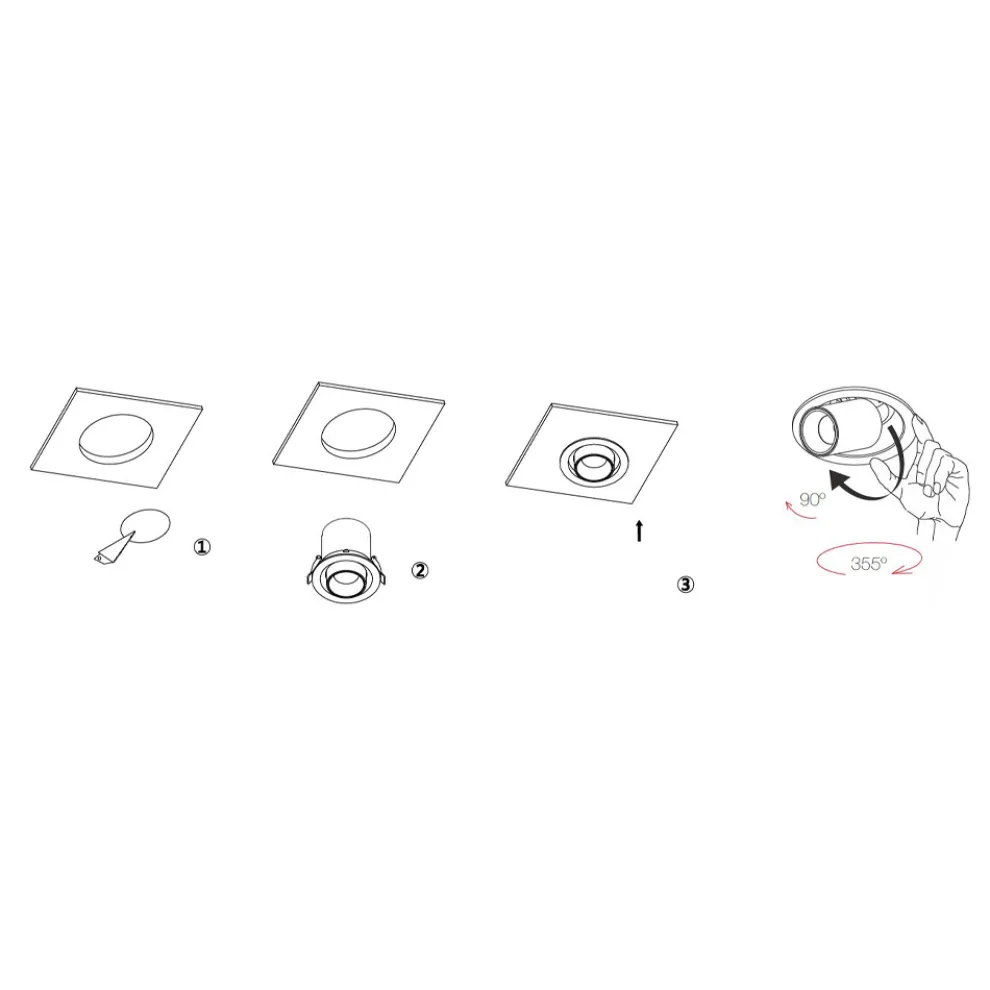 ①

②

③

90°

355°