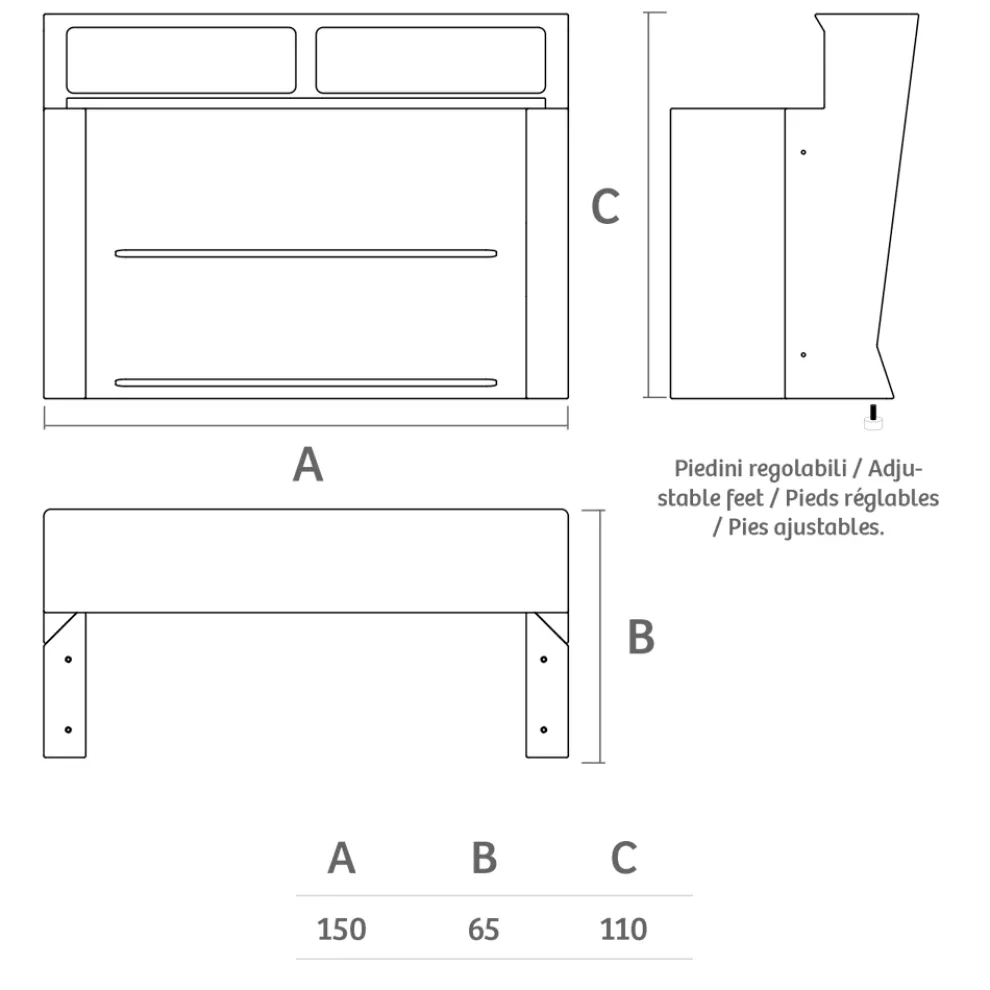 C

A

Piedini regolabili / Adjustable feet / Pieds réglables / Pies ajustables.

B

| A | B | C |
|---|---|---|
| 150 | 65 | 110 |